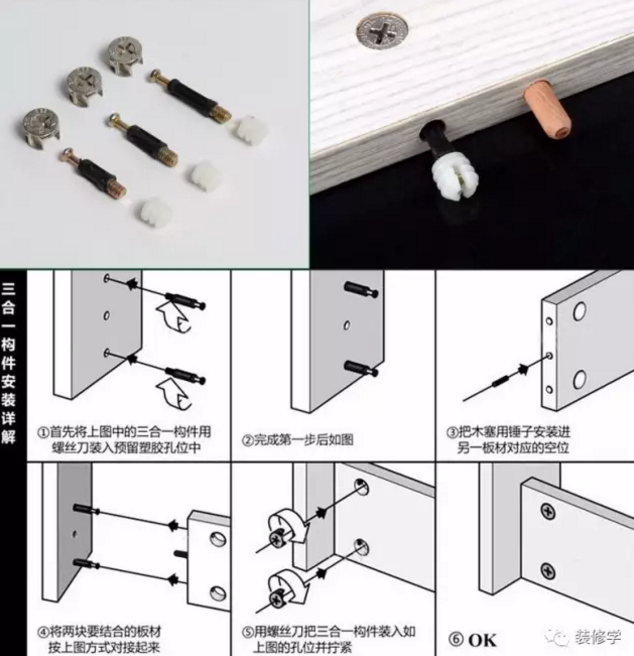 三合一构件安装详解

①首先将上图中的三合一构件用螺丝刀装入预留塑胶孔位中

②完成第一步后如图

③把木塞用锤子安装进另一板材对应的空位

④将两块要结合的板材按上图方式对接起来

⑤用螺丝刀把三合一构件装入如上图的孔位并拧紧

⑥ OK

装修学