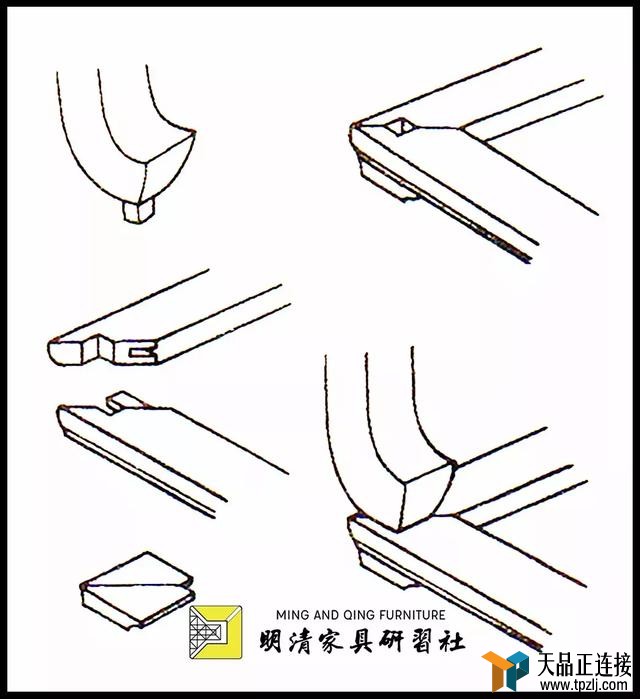 MING AND QING FURNITURE
明清家具研習社
天品正连接
www.tpzlj.com