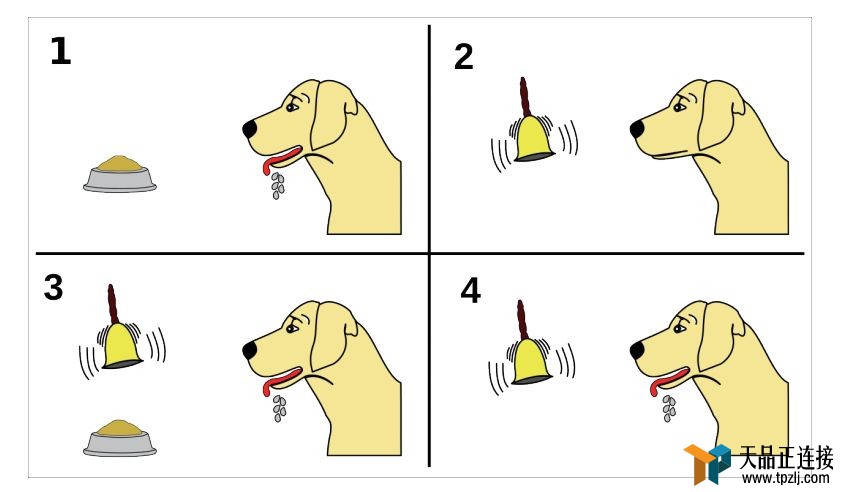 1

2

3

4

天品正连接
www.tpzlj.com